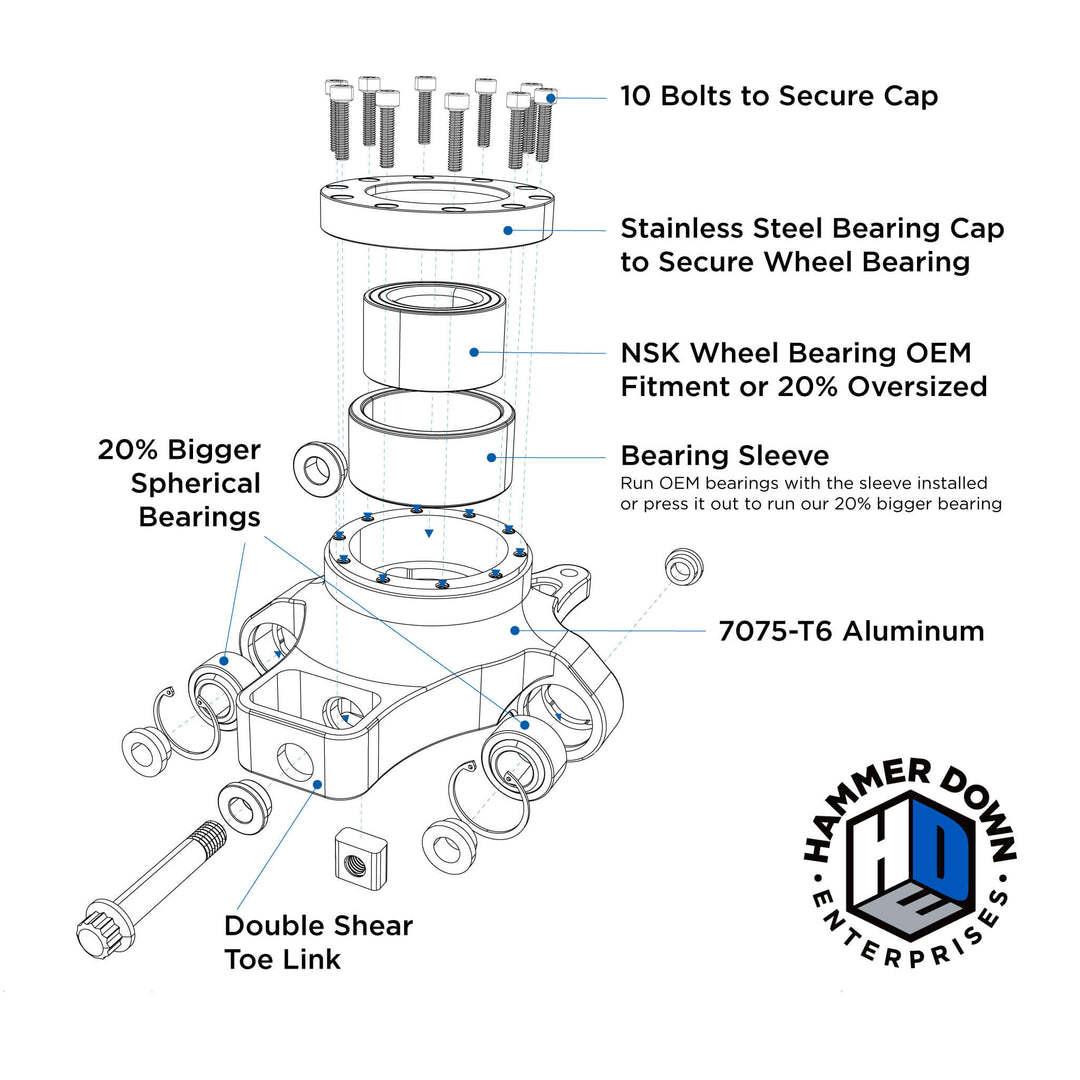 10 Bolts to Secure Cap

Stainless Steel Bearing Cap to Secure Wheel Bearing

NSK Wheel Bearing OEM Fitment or 20% Oversized

20% Bigger Spherical Bearings

Bearing Sleeve
Run OEM bearings with the sleeve installed or press it out to run our 20% bigger bearing

7075-T6 Aluminum

Double Shear Toe Link

HAMMER DOWN
HDE
ENTERPRISES