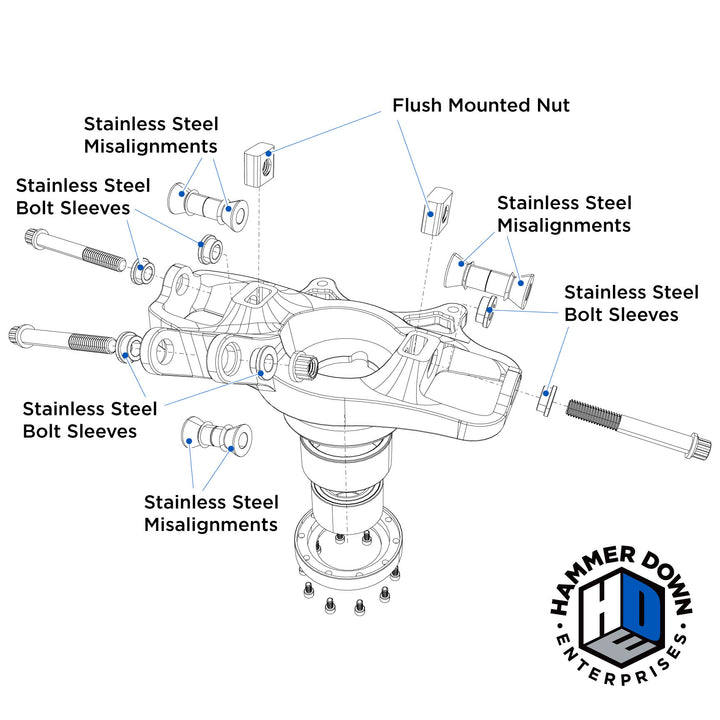 Flush Mounted Nut

Stainless Steel Misalignments

Stainless Steel Bolt Sleeves

Stainless Steel Misalignments

Stainless Steel Bolt Sleeves

Stainless Steel Bolt Sleeves

Stainless Steel Misalignments

HAMMER DOWN
HDE
ENTERPRISES